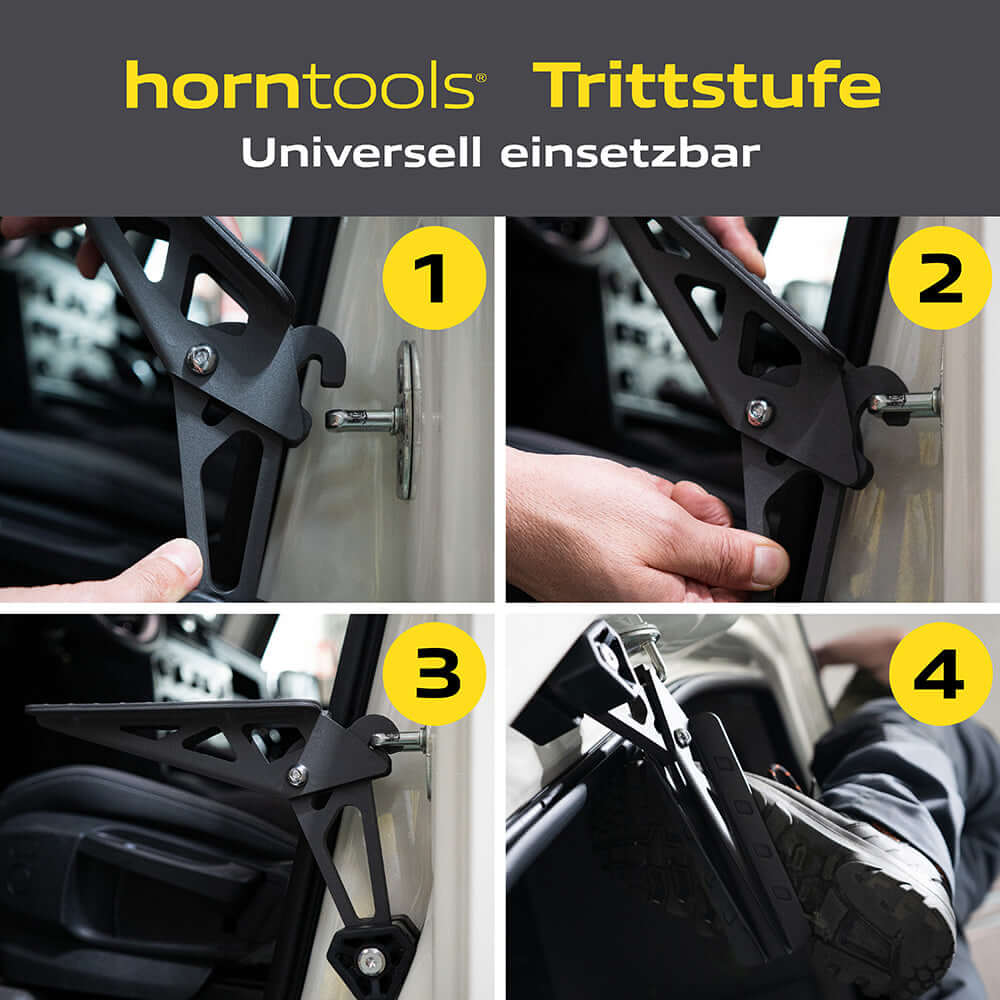 horntools® Trittstufe
Universell einsetzbar

1

2

3

4